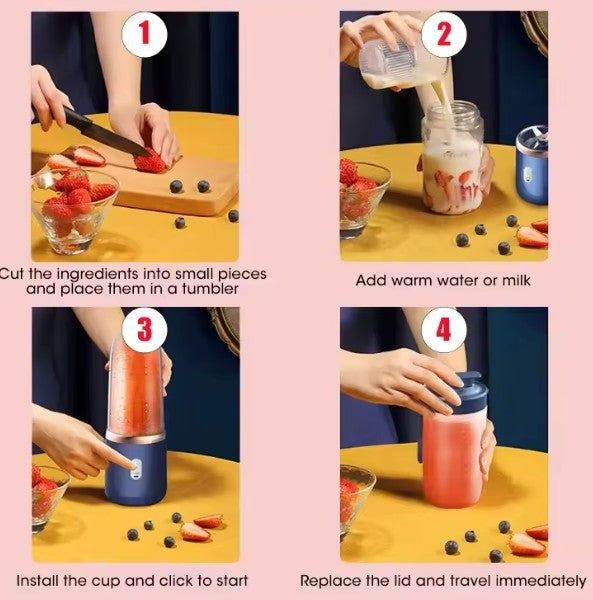 1

Cut the ingredients into small pieces and place them in a tumbler

2

Add warm water or milk

3

Install the cup and click to start

4

Replace the lid and travel immediately